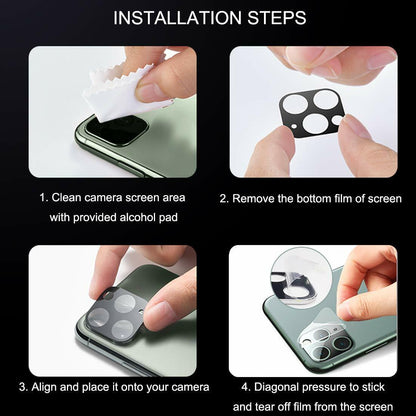 INSTALLATION STEPS

1. Clean camera screen area with provided alcohol pad

2. Remove the bottom film of screen

3. Align and place it onto your camera

4. Diagonal pressure to stick and tear off film from the screen