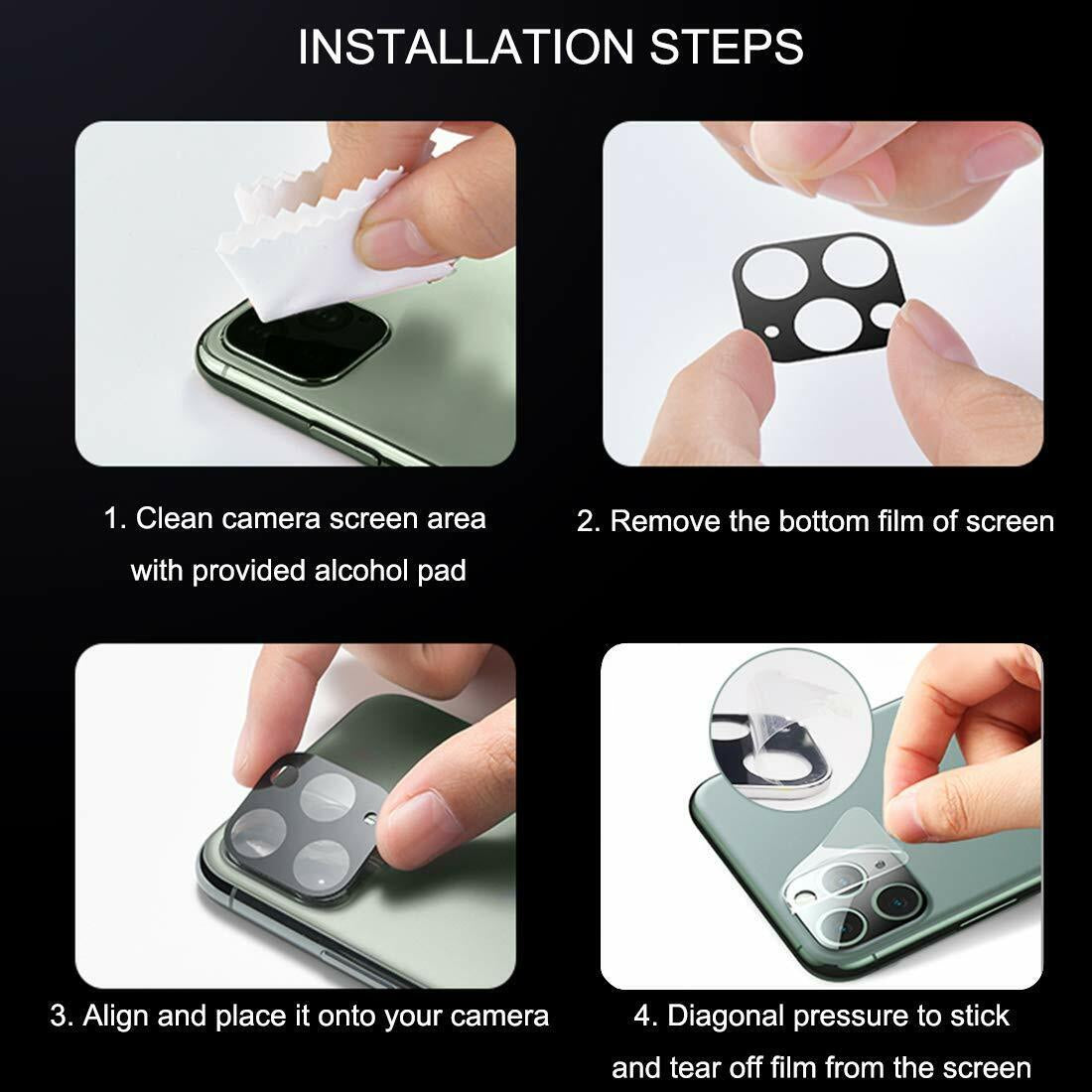 INSTALLATION STEPS

1. Clean camera screen area with provided alcohol pad

2. Remove the bottom film of screen

3. Align and place it onto your camera

4. Diagonal pressure to stick and tear off film from the screen